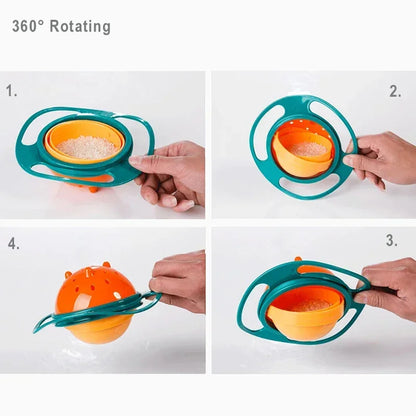 360° Rotating

1.

2.

4.

3.