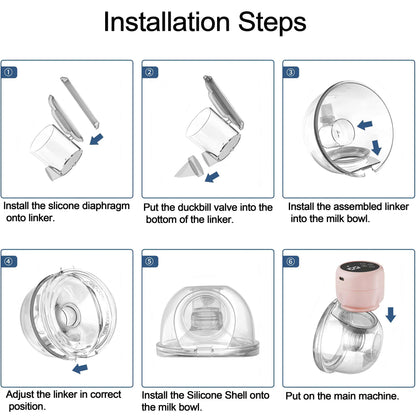 Installation Steps

①

Install the slicone diaphragm onto linker.

②

Put the duckbill valve into the bottom of the linker.

③

Install the assembled linker into the milk bowl.

④

Adjust the linker in correct position.

⑤

Install the Silicone Shell onto the milk bowl.

⑥

Put on the main machine.