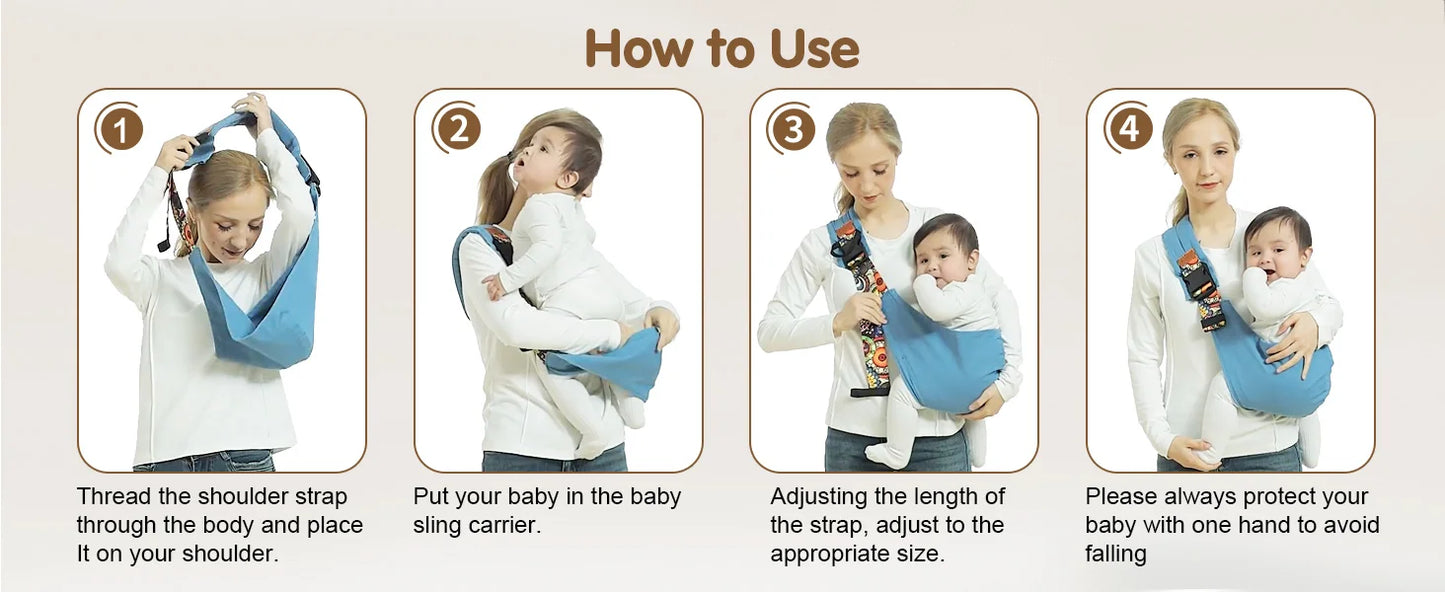 How to Use

1

Thread the shoulder strap through the body and place It on your shoulder.

2

Put your baby in the baby sling carrier.

3

Adjusting the length of the strap, adjust to the appropriate size.

4

Please always protect your baby with one hand to avoid falling