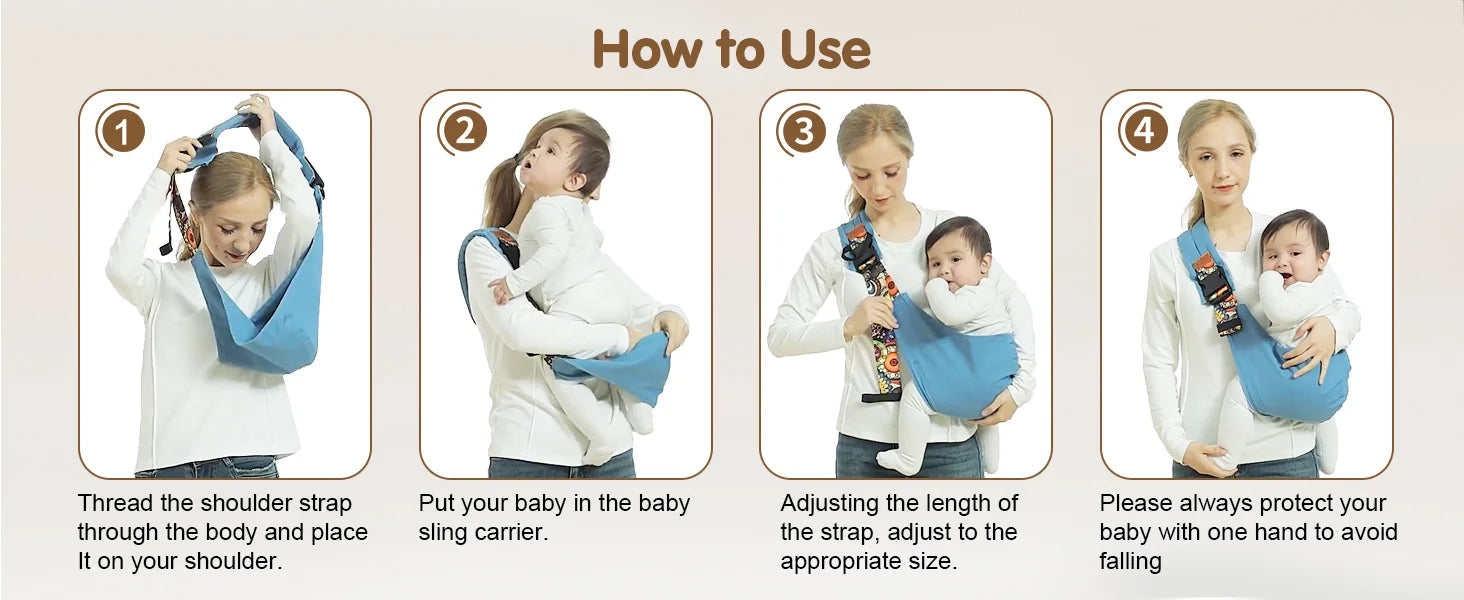 How to Use

1

Thread the shoulder strap through the body and place It on your shoulder.

2

Put your baby in the baby sling carrier.

3

Adjusting the length of the strap, adjust to the appropriate size.

4

Please always protect your baby with one hand to avoid falling